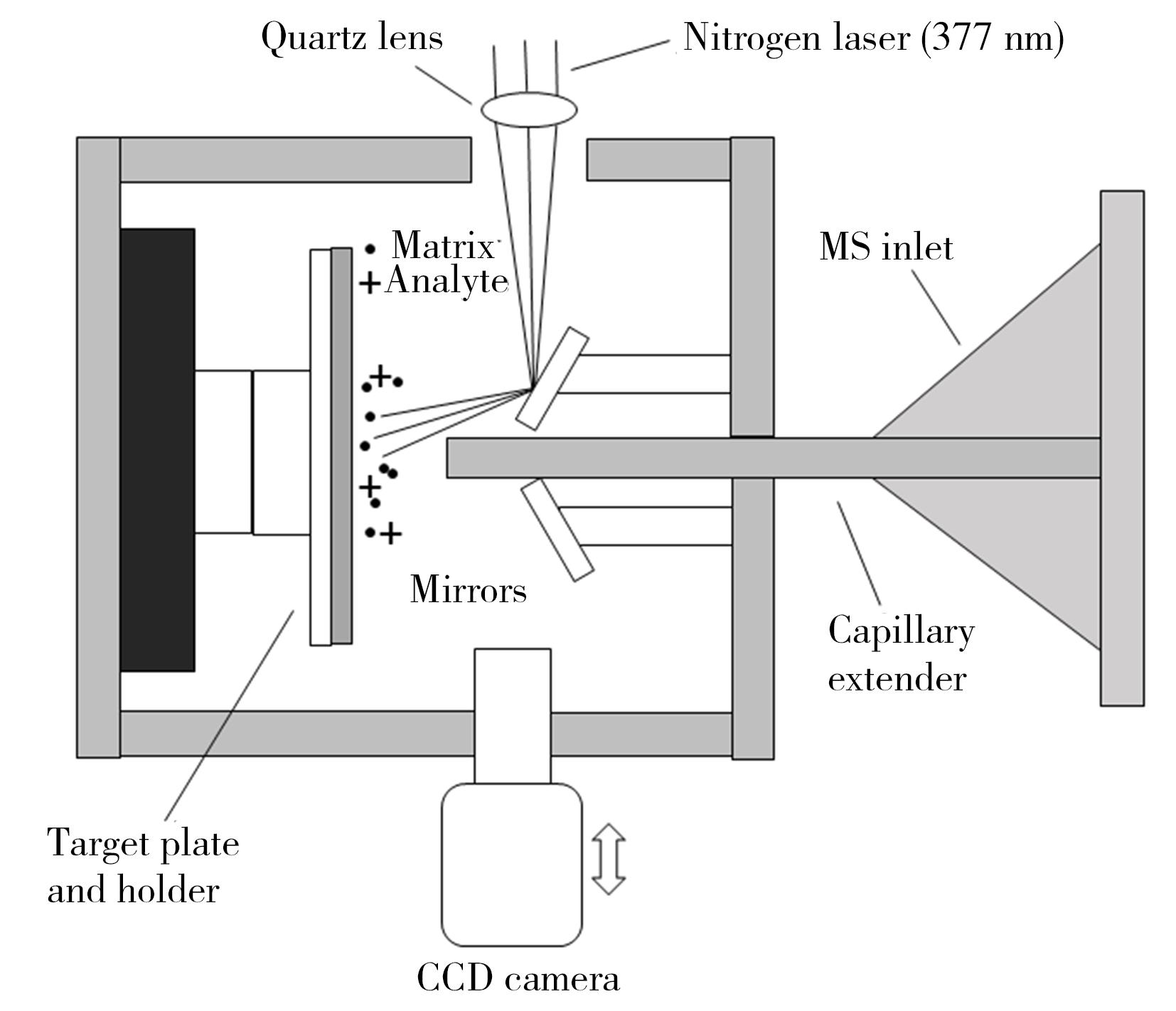 Quartz lens

Nitrogen laser (377 nm)

• Matrix
+ Analyte

MS inlet

Mirrors

Capillary extender

Target plate and holder

CCD camera